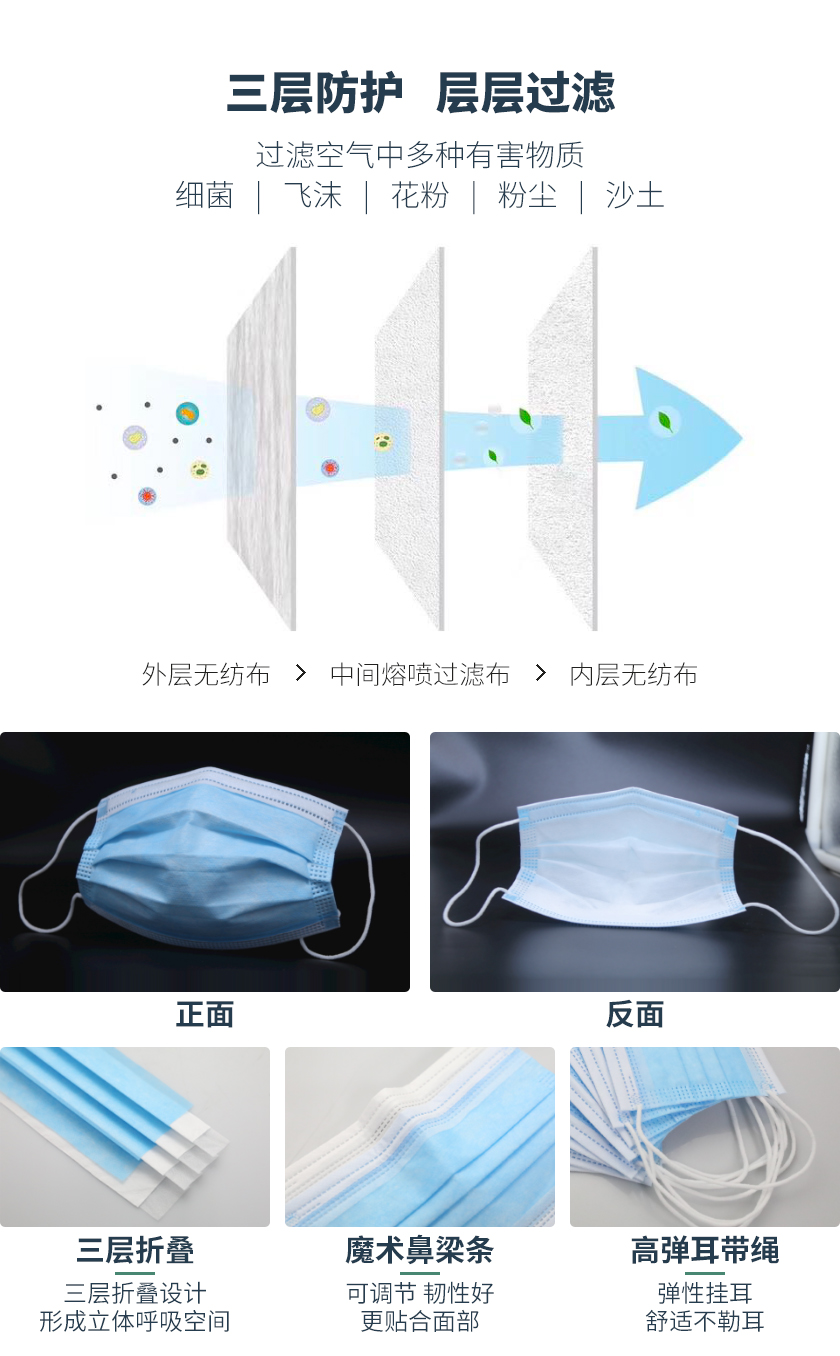 三层防护　层层过滤

过滤空气中多种有害物质
细菌 ｜ 飞沫 ｜ 花粉 ｜ 粉尘 ｜ 沙土

外层无纺布 ＞ 中间熔喷过滤布 ＞ 内层无纺布

正面

反面

三层折叠
三层折叠设计
形成立体呼吸空间

魔术鼻梁条
可调节 韧性好
更贴合面部

高弹耳带绳
弹性挂耳
舒适不勒耳